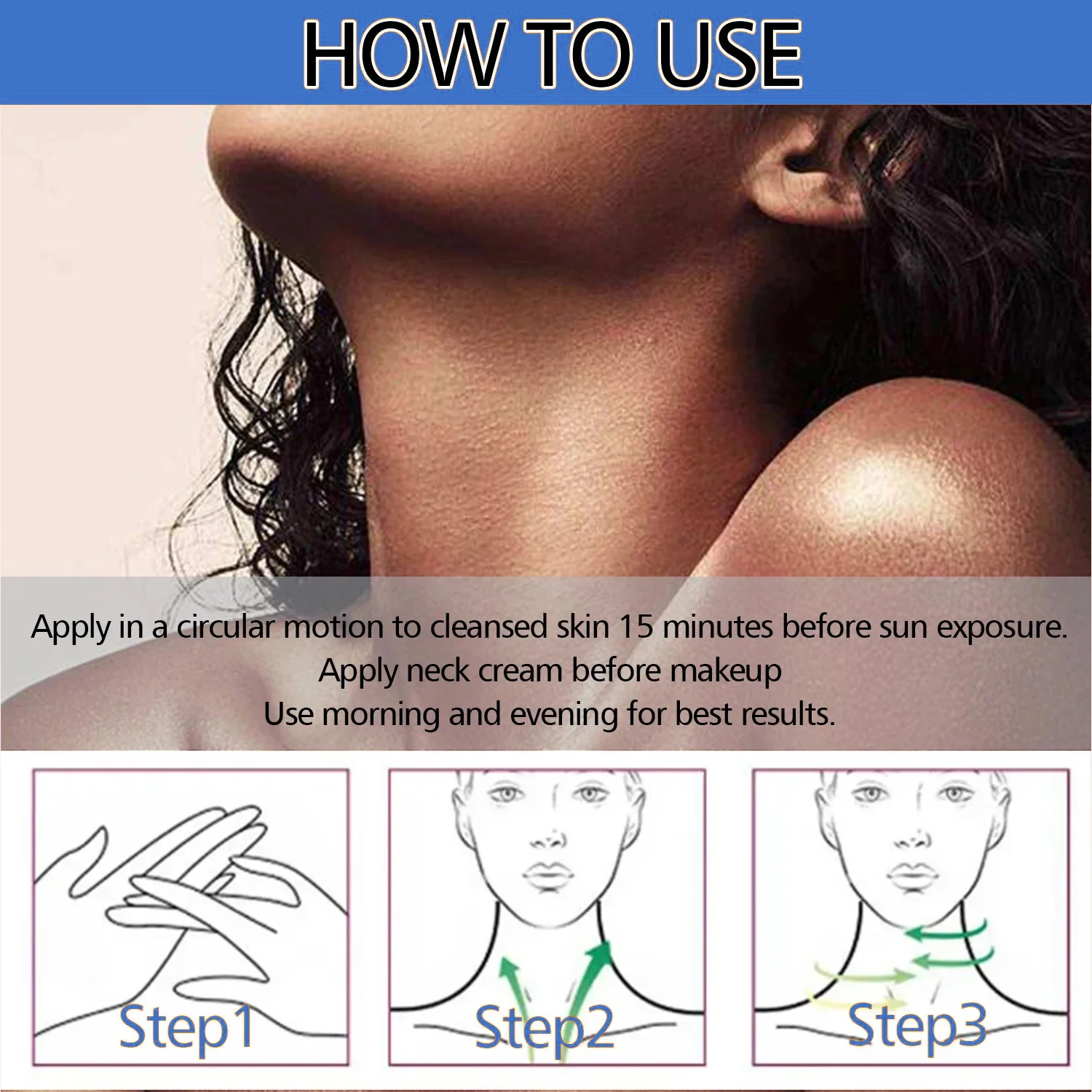 HOW TO USE

Apply in a circular motion to cleansed skin 15 minutes before sun exposure.
Apply neck cream before makeup
Use morning and evening for best results.

Step1

Step2

Step3